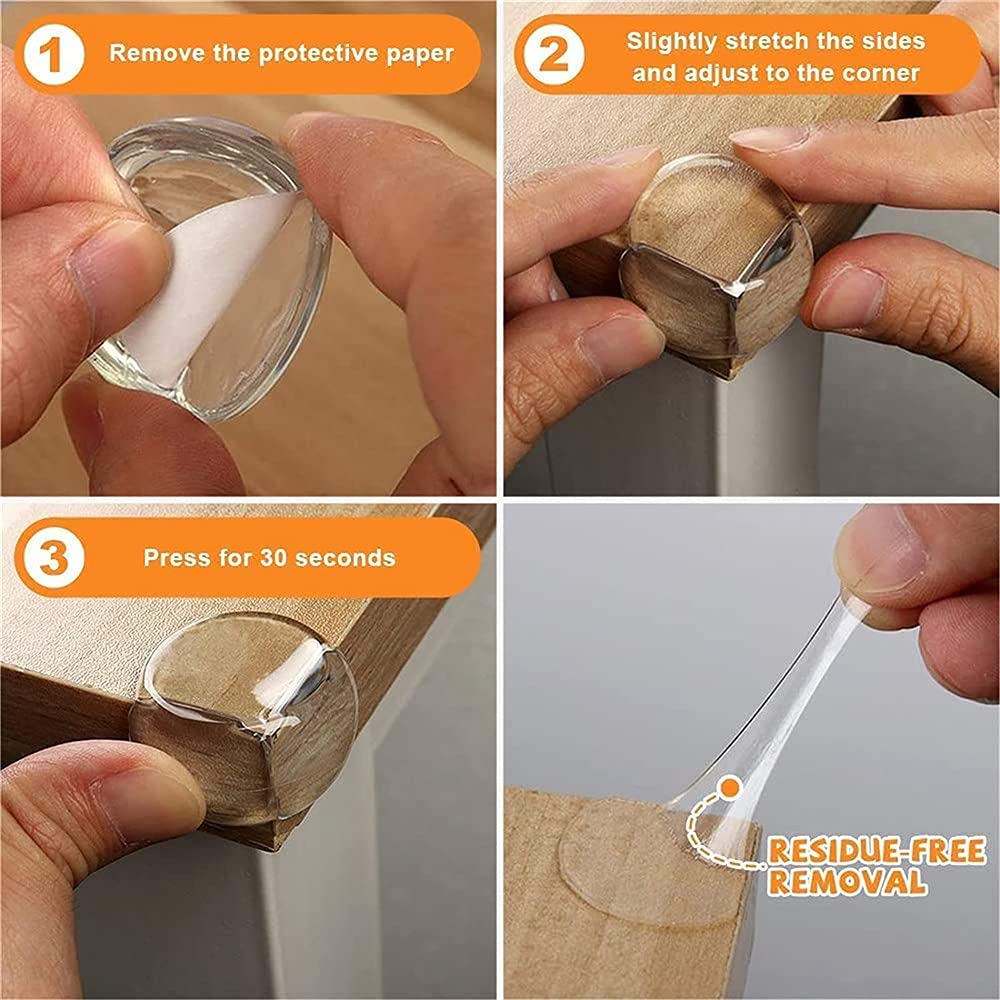 1 Remove the protective paper

2 Slightly stretch the sides and adjust to the corner

3 Press for 30 seconds

RESIDUE-FREE REMOVAL