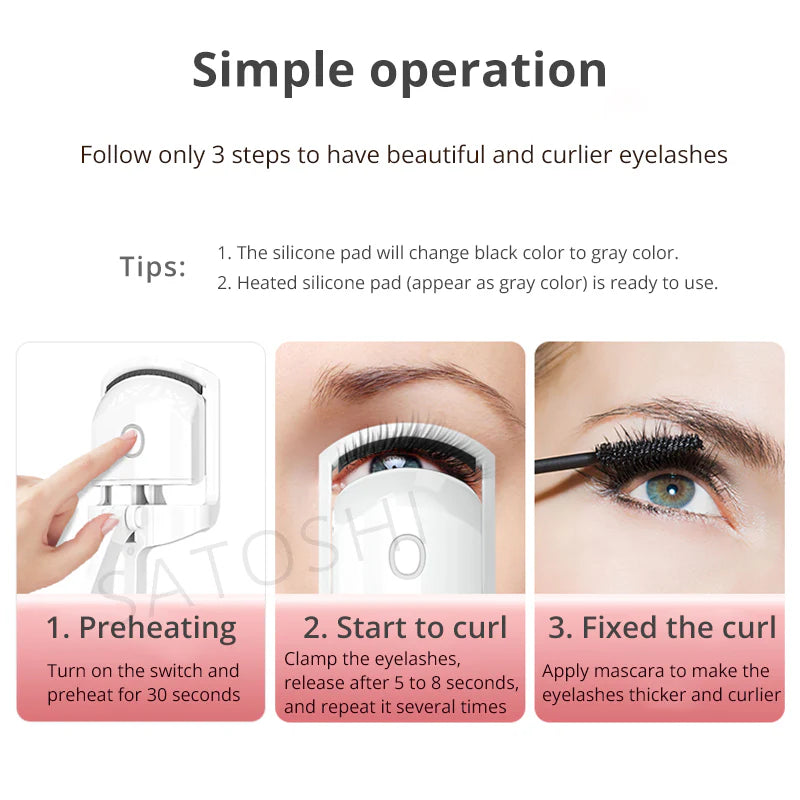 Simple operation

Follow only 3 steps to have beautiful and curlier eyelashes

Tips:
1. The silicone pad will change black color to gray color.
2. Heated silicone pad (appear as gray color) is ready to use.

SATOSHI

1. Preheating
Turn on the switch and preheat for 30 seconds

2. Start to curl
Clamp the eyelashes, release after 5 to 8 seconds, and repeat it several times

3. Fixed the curl
Apply mascara to make the eyelashes thicker and curlier