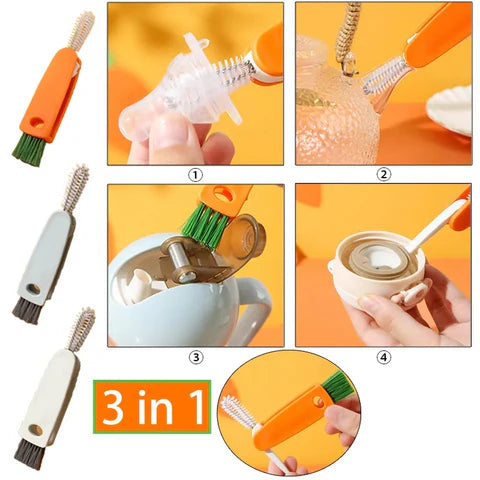 ①

②

③

④

3 in 1