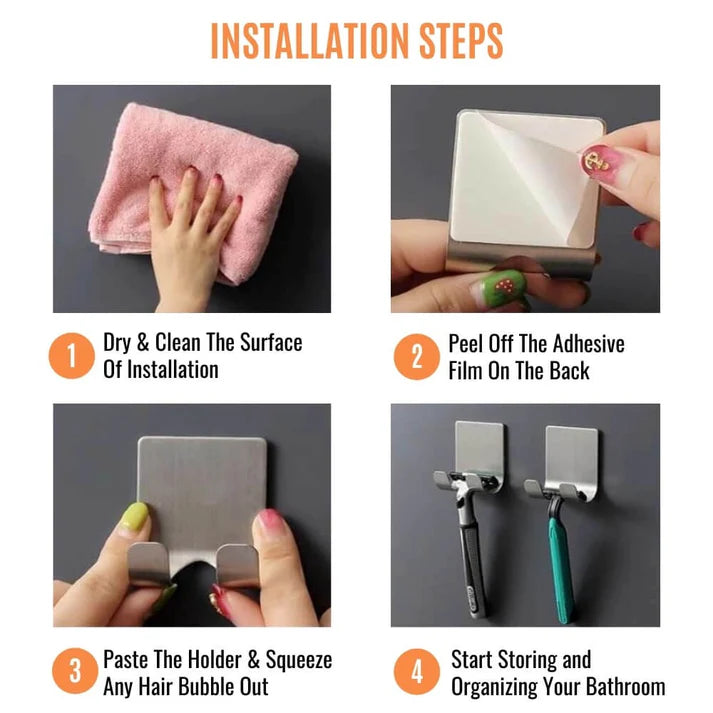 INSTALLATION STEPS

1 Dry & Clean The Surface Of Installation

2 Peel Off The Adhesive Film On The Back

3 Paste The Holder & Squeeze Any Hair Bubble Out

4 Start Storing and Organizing Your Bathroom