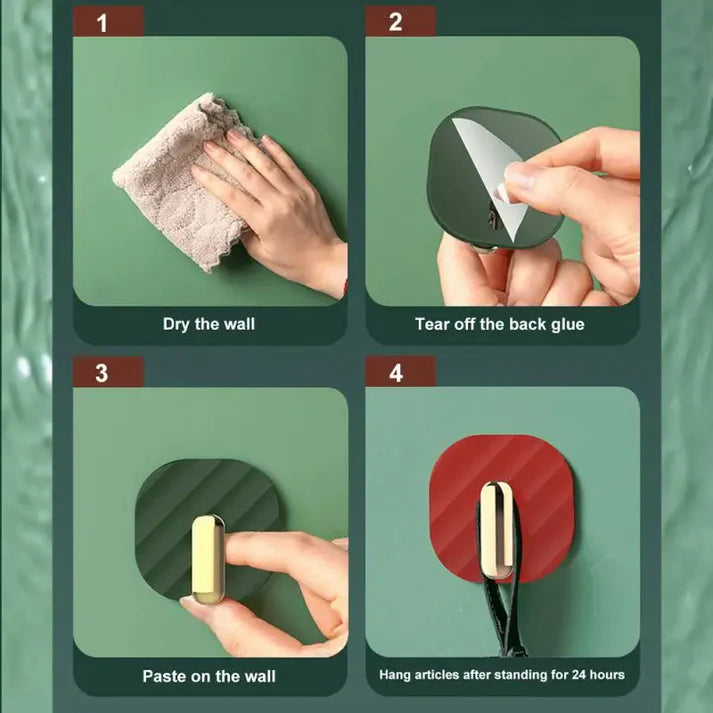 1

Dry the wall

2

Tear off the back glue

3

Paste on the wall

4

Hang articles after standing for 24 hours