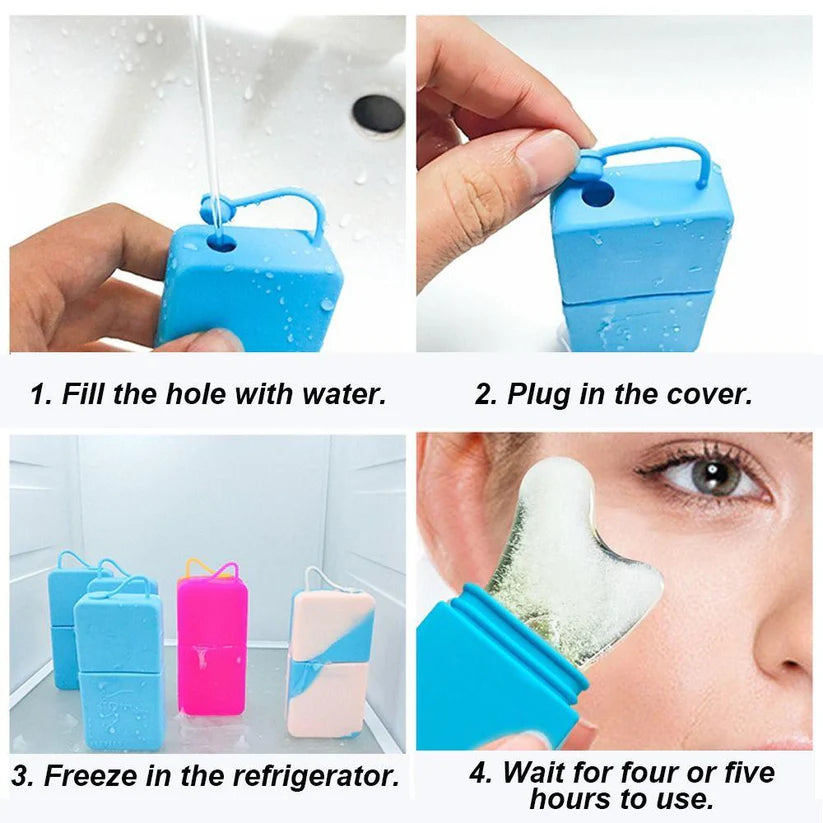 1. Fill the hole with water.

2. Plug in the cover.

3. Freeze in the refrigerator.

4. Wait for four or five hours to use.