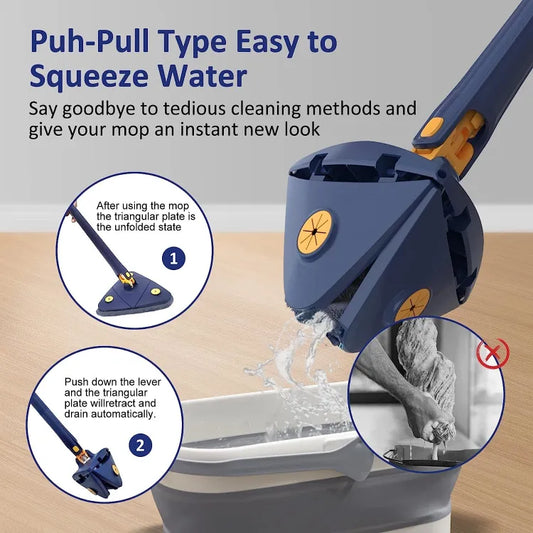 Puh-Pull Type Easy to Squeeze Water

Say goodbye to tedious cleaning methods and give your mop an instant new look

After using the mop the triangular plate is the unfolded state

1

Push down the lever and the triangular plate willretract and drain automatically.

2