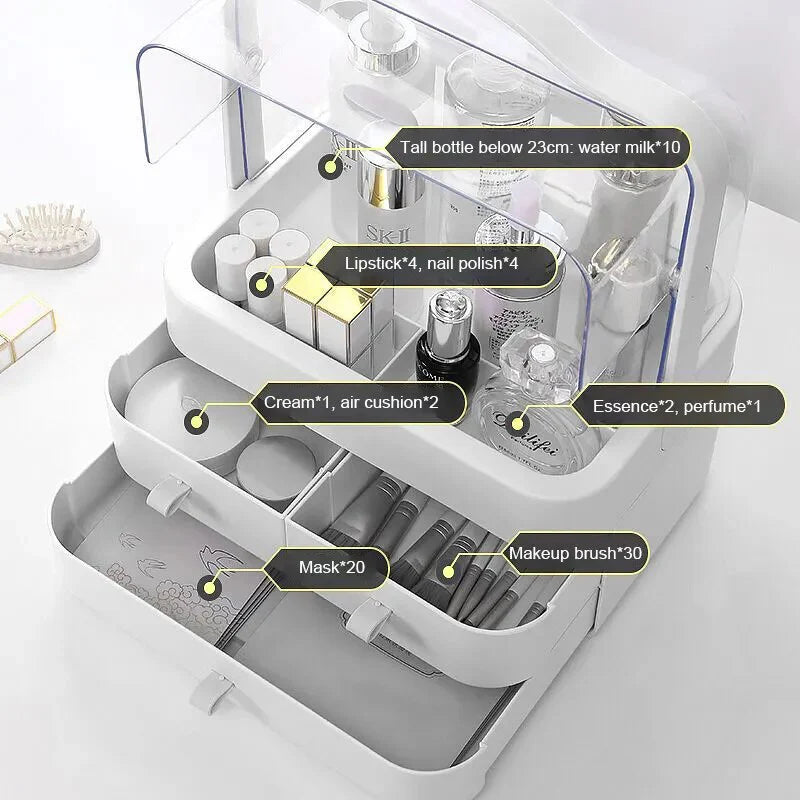 Tall bottle below 23cm: water milk*10

SK-II

Lipstick*4, nail polish*4

Cream*1, air cushion*2

Essence*2, perfume*1

Mask*20

Makeup brush*30