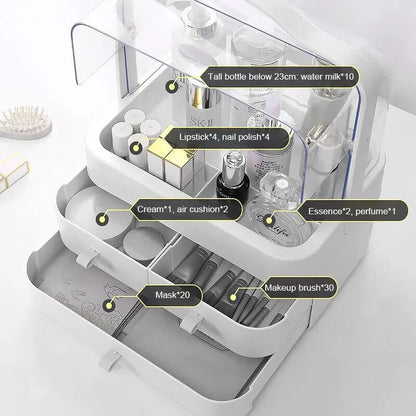 Tall bottle below 23cm: water milk*10

SK-II

Lipstick*4, nail polish*4

Cream*1, air cushion*2

Essence*2, perfume*1

Makeup brush*30

Mask*20