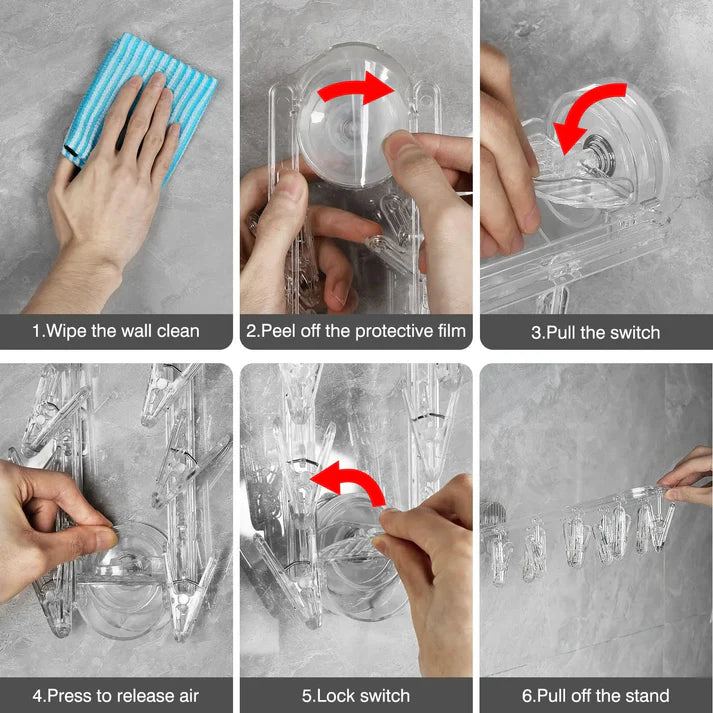 1.Wipe the wall clean

2.Peel off the protective film

3.Pull the switch

4.Press to release air

5.Lock switch

6.Pull off the stand